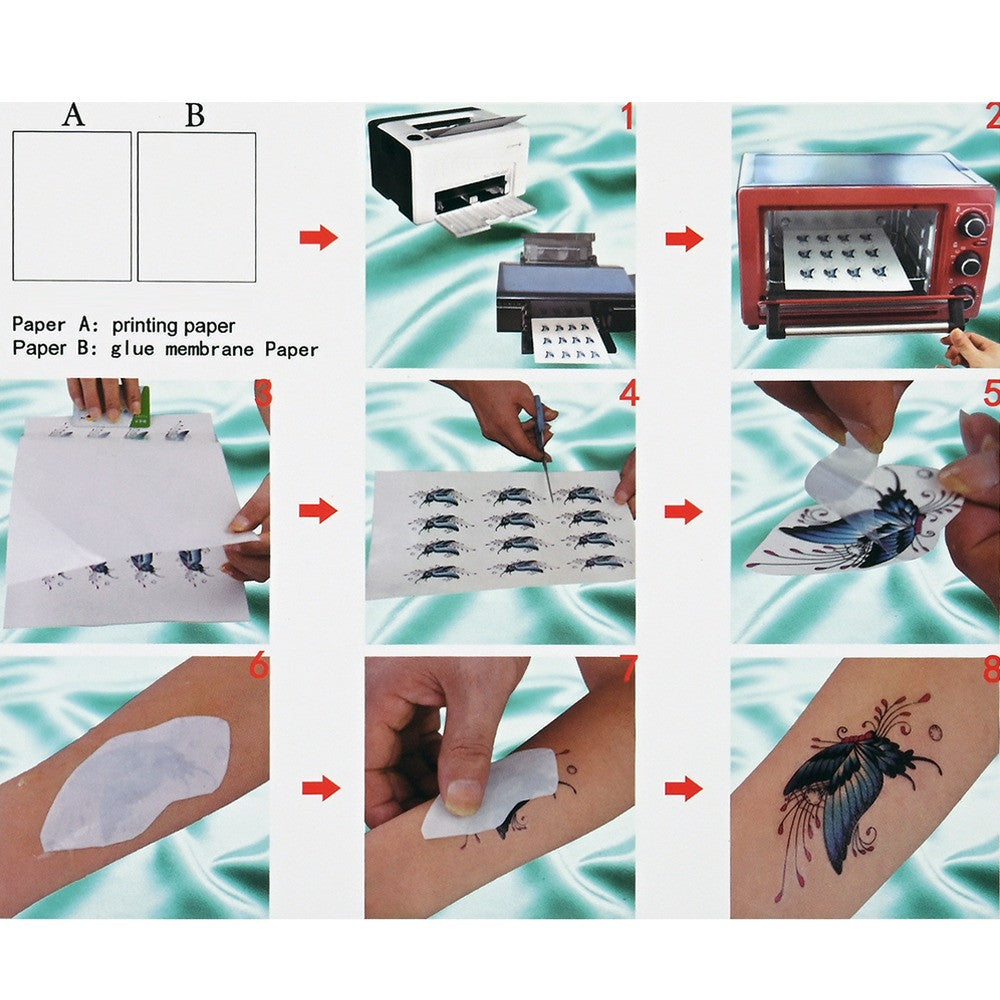 A B

Paper A: printing paper
Paper B: glue membrane Paper

1

2

3

4

5

6

7

8