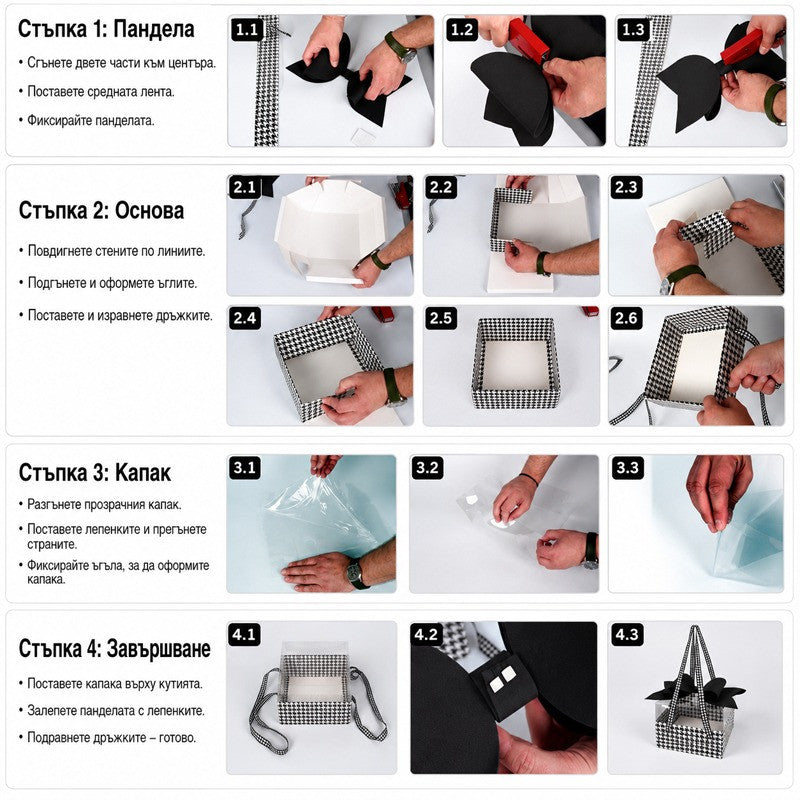 Стъпка 1: Пандела

• Сгънете двете части към центъра.

• Поставете средната лента.

• Фиксирайте панделата.

1.1

1.2

1.3

Стъпка 2: Основа

• Повдигнете стените по линиите.

• Подгънете и оформете ъглите.

• Поставете и изравнете дръжките.

2.1

2.2

2.3

2.4

2.5

2.6

Стъпка 3: Капак

• Разгънете прозрачния капак.

• Поставете лепенките и прегънете страните.

• Фиксирайте ъгъла, за да оформите капака.

3.1

3.2

3.3

Стъпка 4: Завършване

• Поставете капака върху кутията.

• Залепете панделата с лепенките.

• Подравнете дръжките – готово.

4.1

4.2

4.3