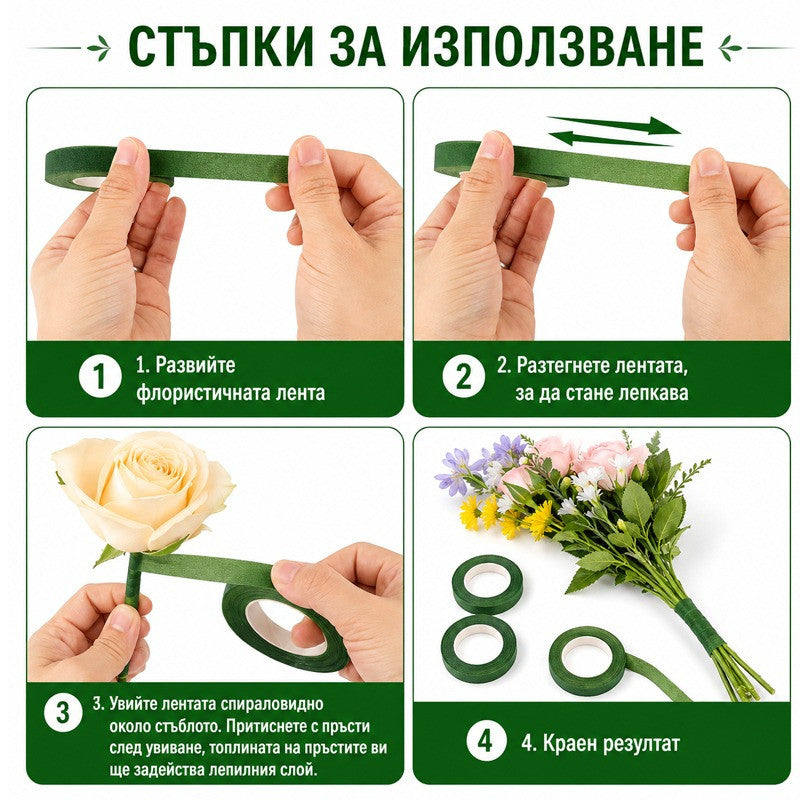 СТЪПКИ ЗА ИЗПОЛЗВАНЕ

1 1. Развийте флористичната лента

2 2. Разтегнете лентата, за да стане лепкава

3 3. Увийте лентата спираловидно около стъблото. Притиснете с пръсти след увиване, топлината на пръстите ви ще задейства лепилния слой.

4 4. Краен резултат